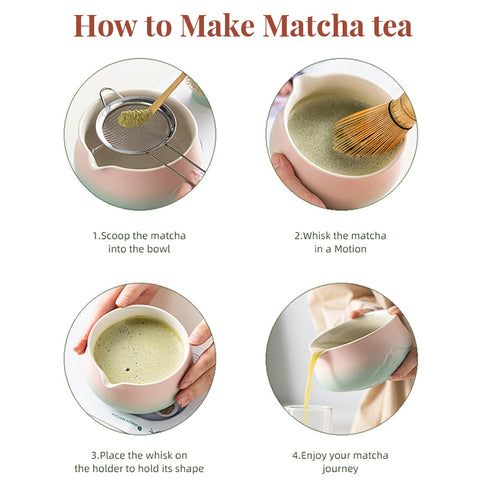 How to Make Matcha tea

1.Scoop the matcha into the bowl

2.Whisk the matcha in a Motion

3.Place the whisk on the holder to hold its shape

4.Enjoy your matcha journey