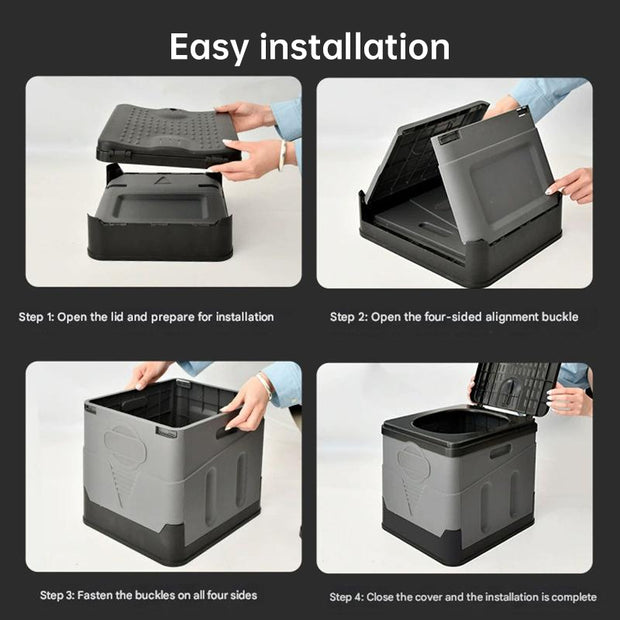 Easy installation

Step 1: Open the lid and prepare for installation

Step 2: Open the four-sided alignment buckle

Step 3: Fasten the buckles on all four sides

Step 4: Close the cover and the installation is complete